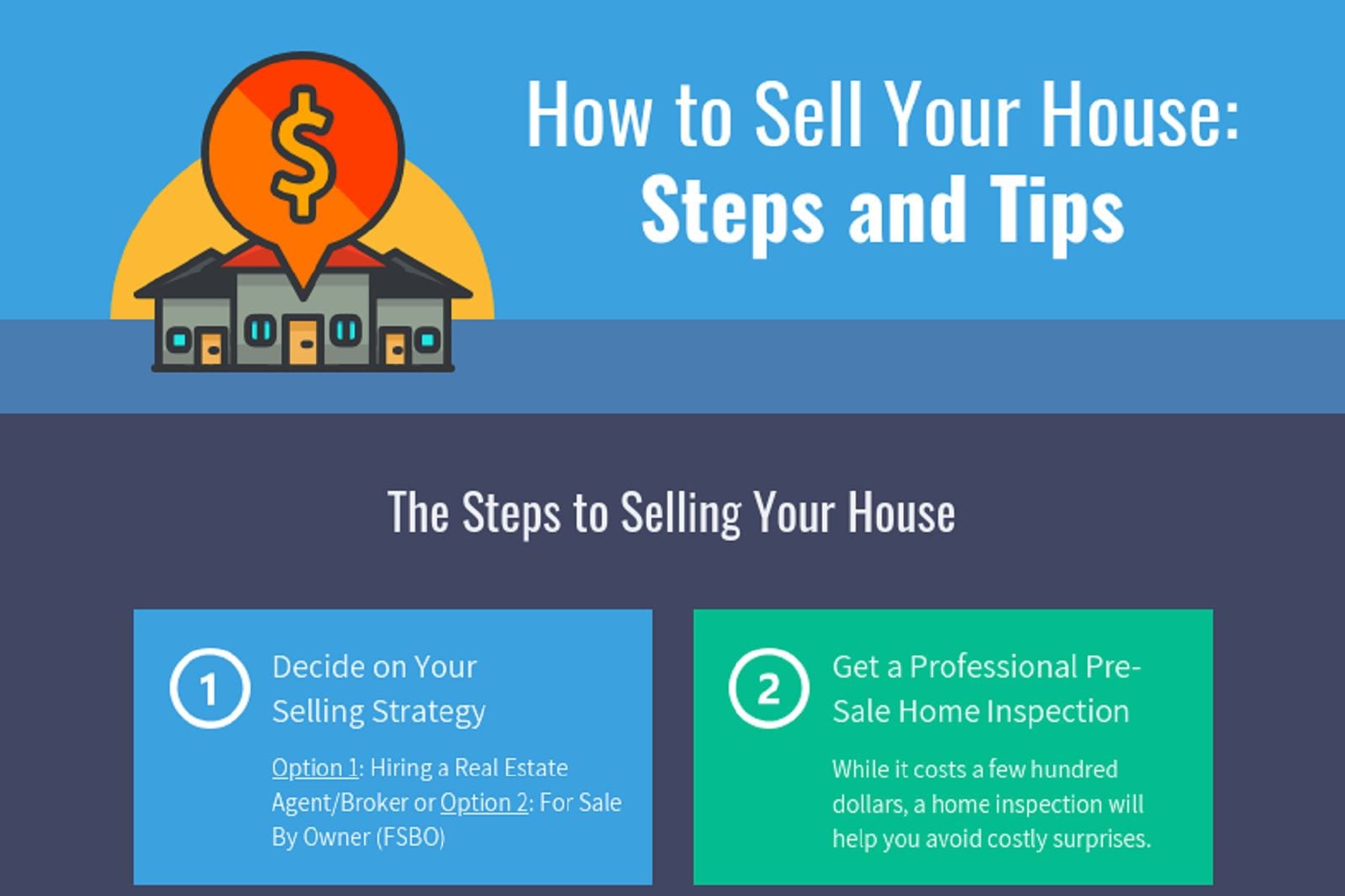 $

How to Sell Your House:
Steps and Tips

The Steps to Selling Your House

1 Decide on Your Selling Strategy

Option 1: Hiring a Real Estate Agent/Broker or Option 2: For Sale By Owner (FSBO)

2 Get a Professional Pre-Sale Home Inspection

While it costs a few hundred dollars, a home inspection will help you avoid costly surprises.