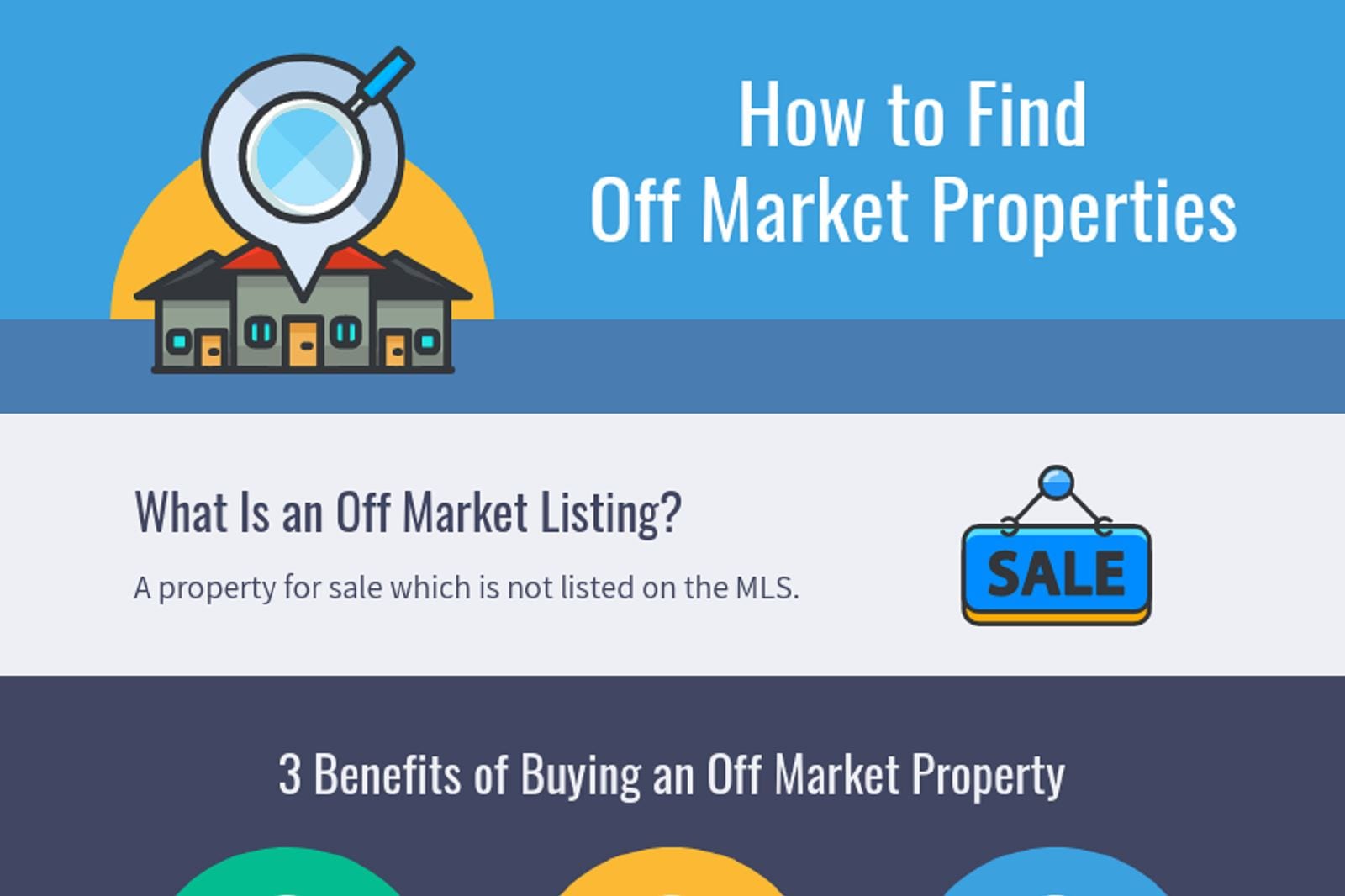 How to Find
Off Market Properties

What Is an Off Market Listing?

A property for sale which is not listed on the MLS.

SALE

3 Benefits of Buying an Off Market Property