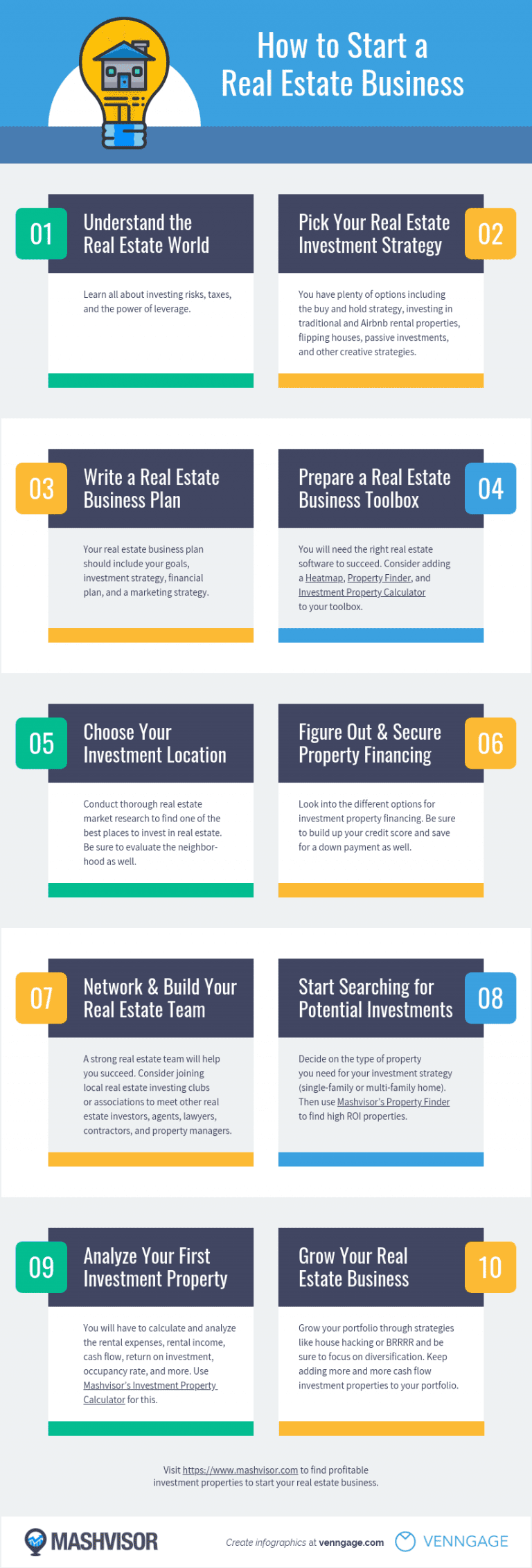 How to Start a Real Estate Business

01 Understand the Real Estate World

Learn all about investing risks, taxes, and the power of leverage.

Pick Your Real Estate Investment Strategy 02

You have plenty of options including the buy and hold strategy, investing in traditional and Airbnb rental properties, flipping houses, passive investments, and other creative strategies.

03 Write a Real Estate Business Plan

Your real estate business plan should include your goals, investment strategy, financial plan, and a marketing strategy.

Prepare a Real Estate Business Toolbox 04

You will need the right real estate software to succeed. Consider adding a Heatmap, Property Finder, and Investment Property Calculator to your toolbox.

05 Choose Your Investment Location

Conduct thorough real estate market research to find one of the best places to invest in real estate. Be sure to evaluate the neighborhood as well.

Figure Out & Secure Property Financing 06

Look into the different options for investment property financing. Be sure to build up your credit score and save for a down payment as well.

07 Network & Build Your Real Estate Team

A strong real estate team will help you succeed. Consider joining local real estate investing clubs or associations to meet other real estate investors, agents, lawyers, contractors, and property managers.

Start Searching for Potential Investments 08

Decide on the type of property you need for your investment strategy (single-family or multi-family home). Then use Mashvisor's Property Finder to find high ROI properties.

09 Analyze Your First Investment Property

You will have to calculate and analyze the rental expenses, rental income, cash flow, return on investment, occupancy rate, and more. Use Mashvisor's Investment Property Calculator for this.

Grow Your Real Estate Business 10

Grow your portfolio through strategies like house hacking or BRRRR and be sure to focus on diversification. Keep adding more and more cash flow investment properties to your portfolio.

Visit https://www.mashvisor.com to find profitable investment properties to start your real estate business.

MASHVISOR

Create infographics at venngage.com

VENNGAGE