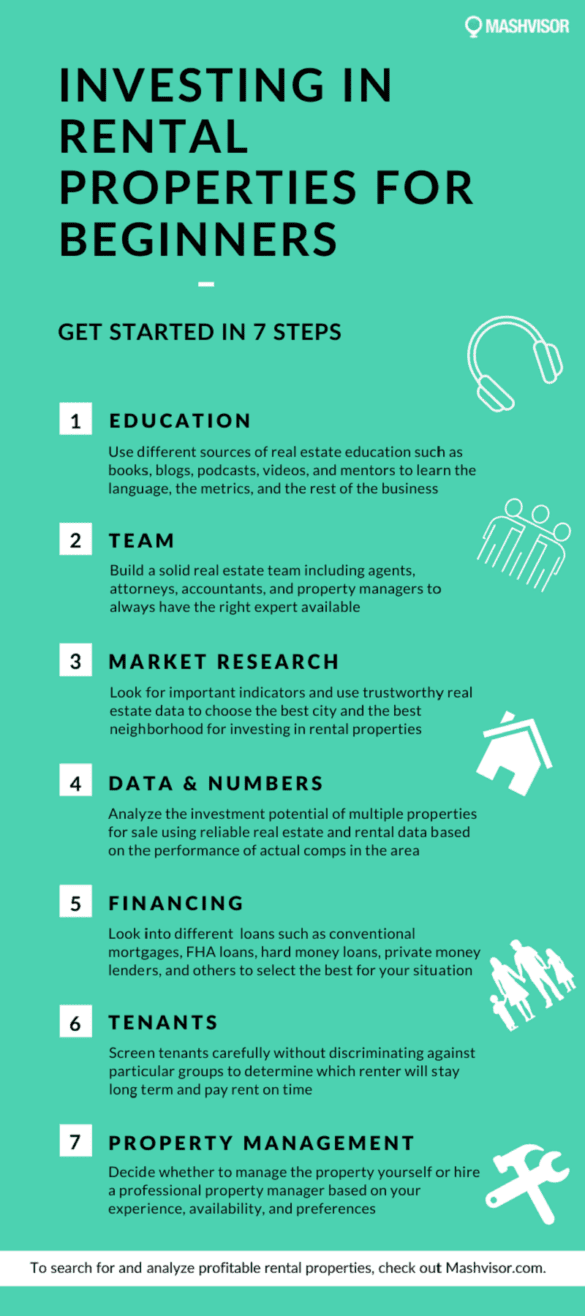 MASHVISOR

INVESTING IN RENTAL PROPERTIES FOR BEGINNERS

GET STARTED IN 7 STEPS

1 EDUCATION

Use different sources of real estate education such as books, blogs, podcasts, videos, and mentors to learn the language, the metrics, and the rest of the business

2 TEAM

Build a solid real estate team including agents, attorneys, accountants, and property managers to always have the right expert available

3 MARKET RESEARCH

Look for important indicators and use trustworthy real estate data to choose the best city and the best neighborhood for investing in rental properties

4 DATA & NUMBERS

Analyze the investment potential of multiple properties for sale using reliable real estate and rental data based on the performance of actual comps in the area

5 FINANCING

Look into different loans such as conventional mortgages, FHA loans, hard money loans, private money lenders, and others to select the best for your situation

6 TENANTS

Screen tenants carefully without discriminating against particular groups to determine which renter will stay long term and pay rent on time

7 PROPERTY MANAGEMENT

Decide whether to manage the property yourself or hire a professional property manager based on your experience, availability, and preferences

To search for and analyze profitable rental properties, check out Mashvisor.com.