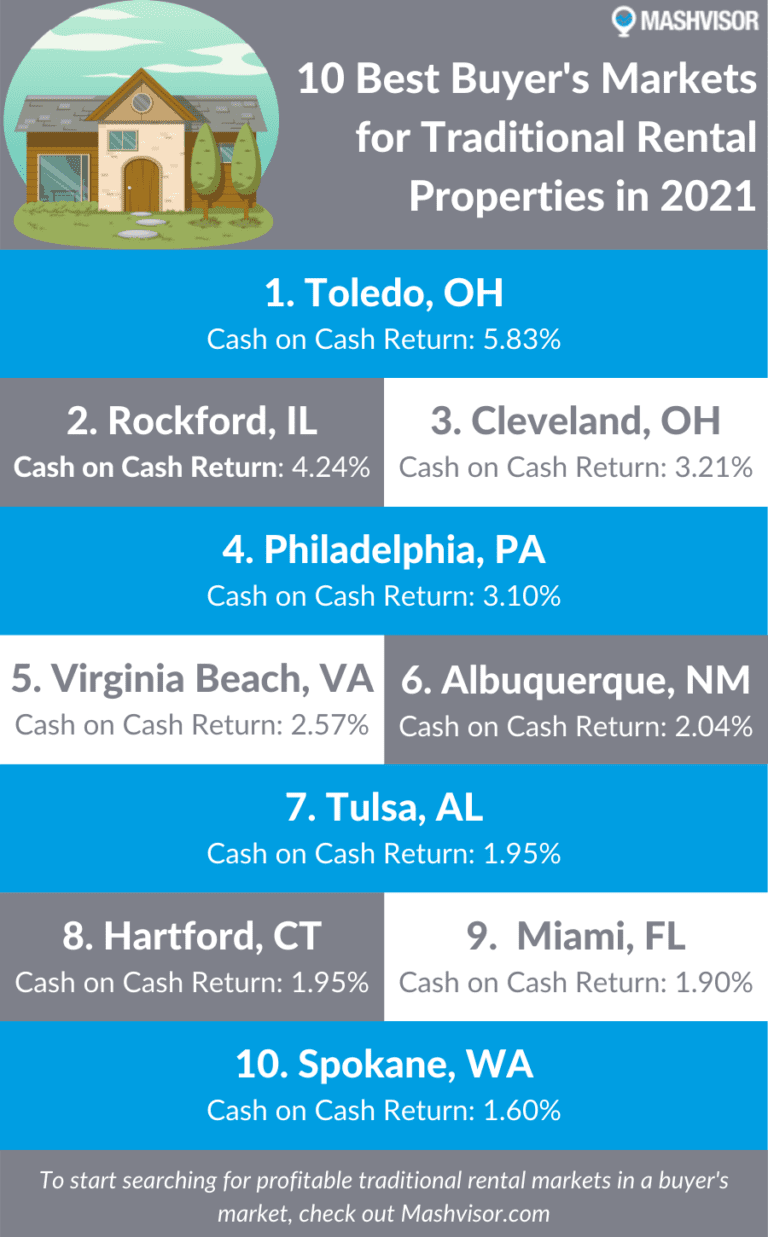 MASHVISOR

10 Best Buyer's Markets for Traditional Rental Properties in 2021

1. Toledo, OH
Cash on Cash Return: 5.83%

2. Rockford, IL
Cash on Cash Return: 4.24%

3. Cleveland, OH
Cash on Cash Return: 3.21%

4. Philadelphia, PA
Cash on Cash Return: 3.10%

5. Virginia Beach, VA
Cash on Cash Return: 2.57%

6. Albuquerque, NM
Cash on Cash Return: 2.04%

7. Tulsa, AL
Cash on Cash Return: 1.95%

8. Hartford, CT
Cash on Cash Return: 1.95%

9. Miami, FL
Cash on Cash Return: 1.90%

10. Spokane, WA
Cash on Cash Return: 1.60%

To start searching for profitable traditional rental markets in a buyer's market, check out Mashvisor.com