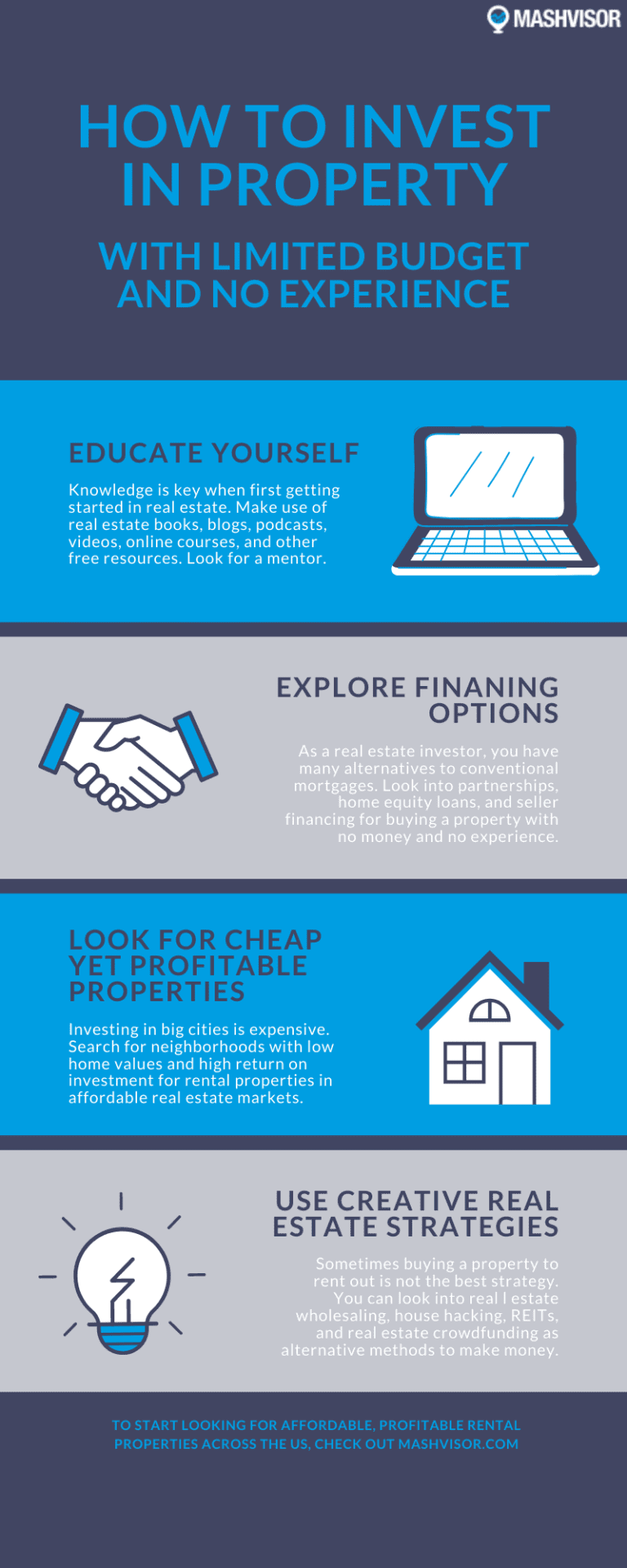 MASHVISOR

HOW TO INVEST IN PROPERTY

WITH LIMITED BUDGET AND NO EXPERIENCE

EDUCATE YOURSELF

Knowledge is key when first getting started in real estate. Make use of real estate books, blogs, podcasts, videos, online courses, and other free resources. Look for a mentor.

EXPLORE FINANING OPTIONS

As a real estate investor, you have many alternatives to conventional mortgages. Look into partnerships, home equity loans, and seller financing for buying a property with no money and no experience.

LOOK FOR CHEAP YET PROFITABLE PROPERTIES

Investing in big cities is expensive. Search for neighborhoods with low home values and high return on investment for rental properties in affordable real estate markets.

USE CREATIVE REAL ESTATE STRATEGIES

Sometimes buying a property to rent out is not the best strategy. You can look into real l estate wholesaling, house hacking, REITs, and real estate crowdfunding as alternative methods to make money.

TO START LOOKING FOR AFFORDABLE, PROFITABLE RENTAL PROPERTIES ACROSS THE US, CHECK OUT MASHVISOR.COM